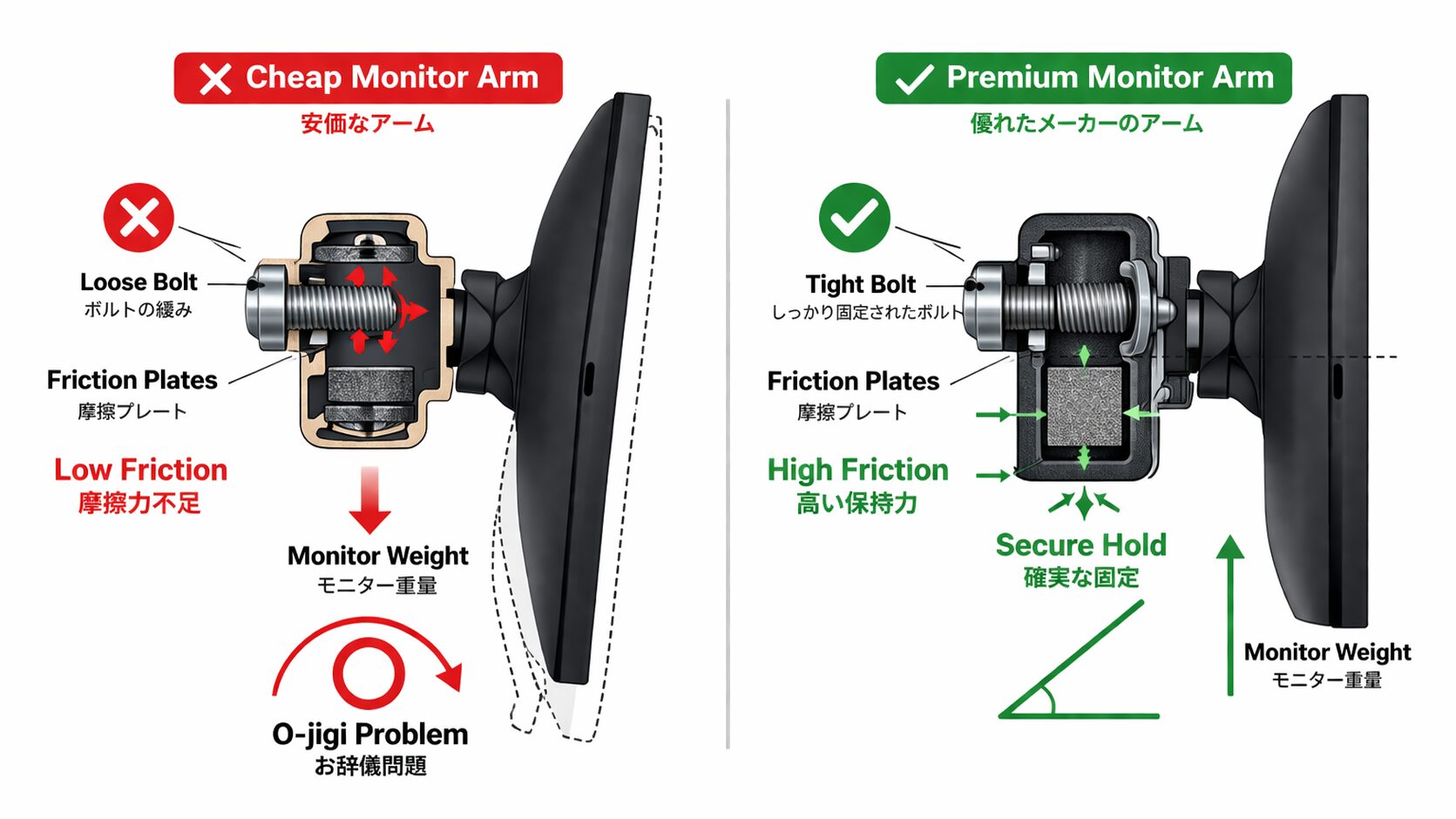 Cheap Monitor Arm
安価なアーム

Loose Bolt
ボルトの緩み

Friction Plates
摩擦プレート

Low Friction
摩擦力不足

Monitor Weight
モニター重量

O-jigi Problem
お辞儀問題

Premium Monitor Arm
優れたメーカーのアーム

Tight Bolt
しっかり固定されたボルト

Friction Plates
摩擦プレート

High Friction
高い保持力

Secure Hold
確実な固定

Monitor Weight
モニター重量