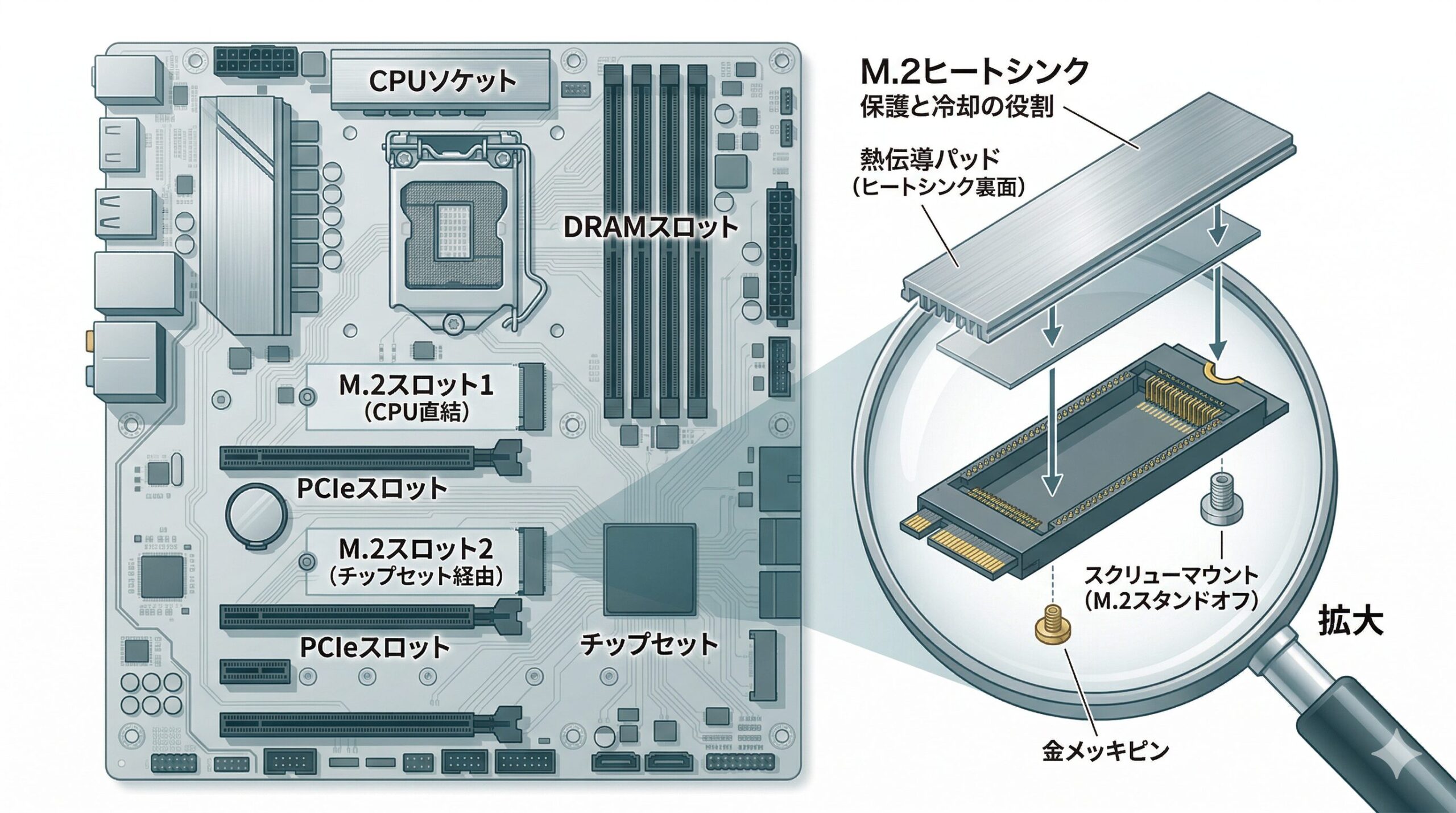 CPUソケット

DRAMスロット

M.2スロット1
(CPU直結)

PCIeスロット

M.2スロット2
(チップセット経由)

PCIeスロット

チップセット

M.2ヒートシンク
保護と冷却の役割

熱伝導パッド
(ヒートシンク裏面)

スクリューマウント
(M.2スタンドオフ)

拡大

金メッキピン