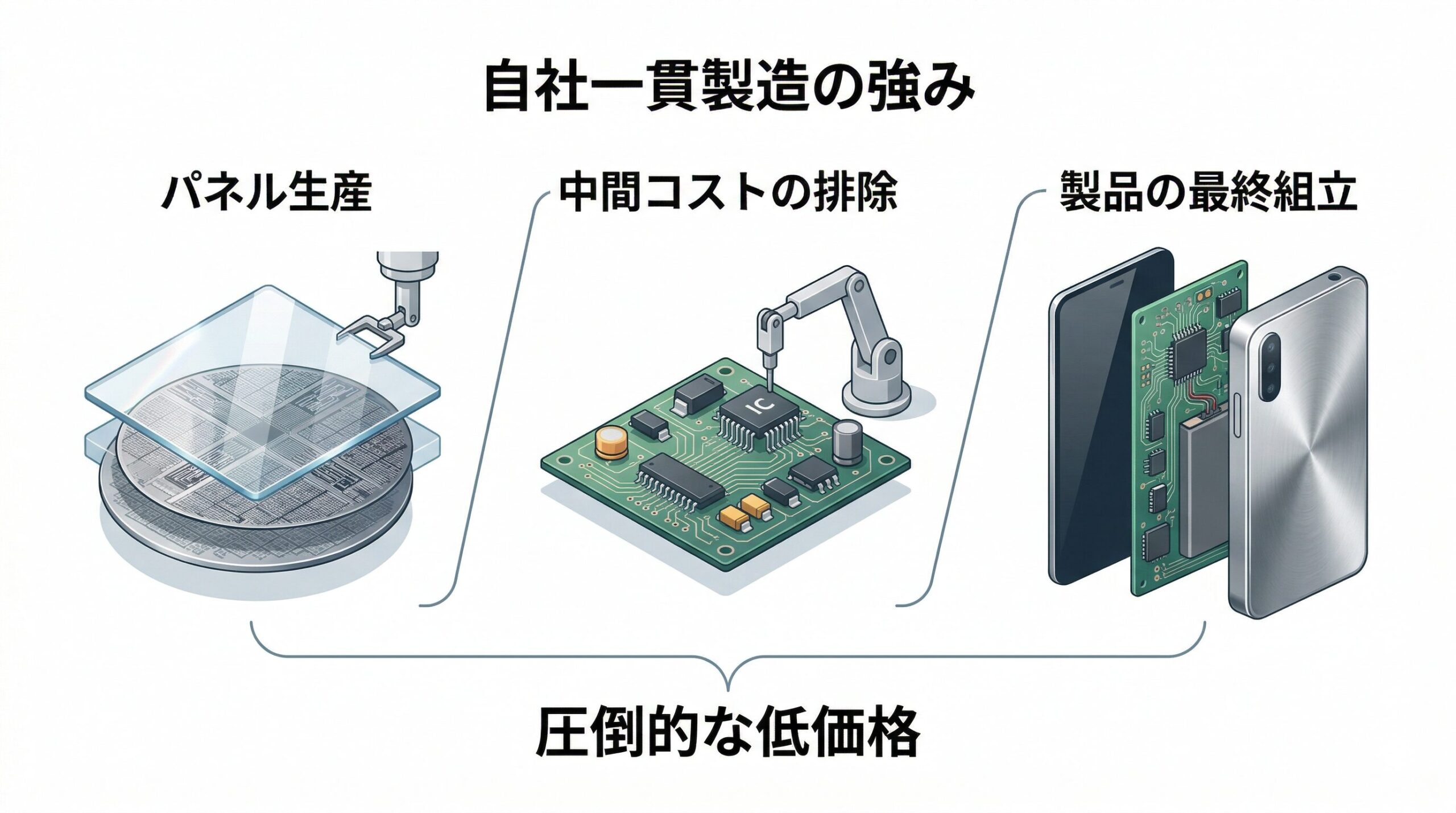 自社一貫製造の強み

パネル生産

中間コストの排除

製品の最終組立

IC

圧倒的な低価格