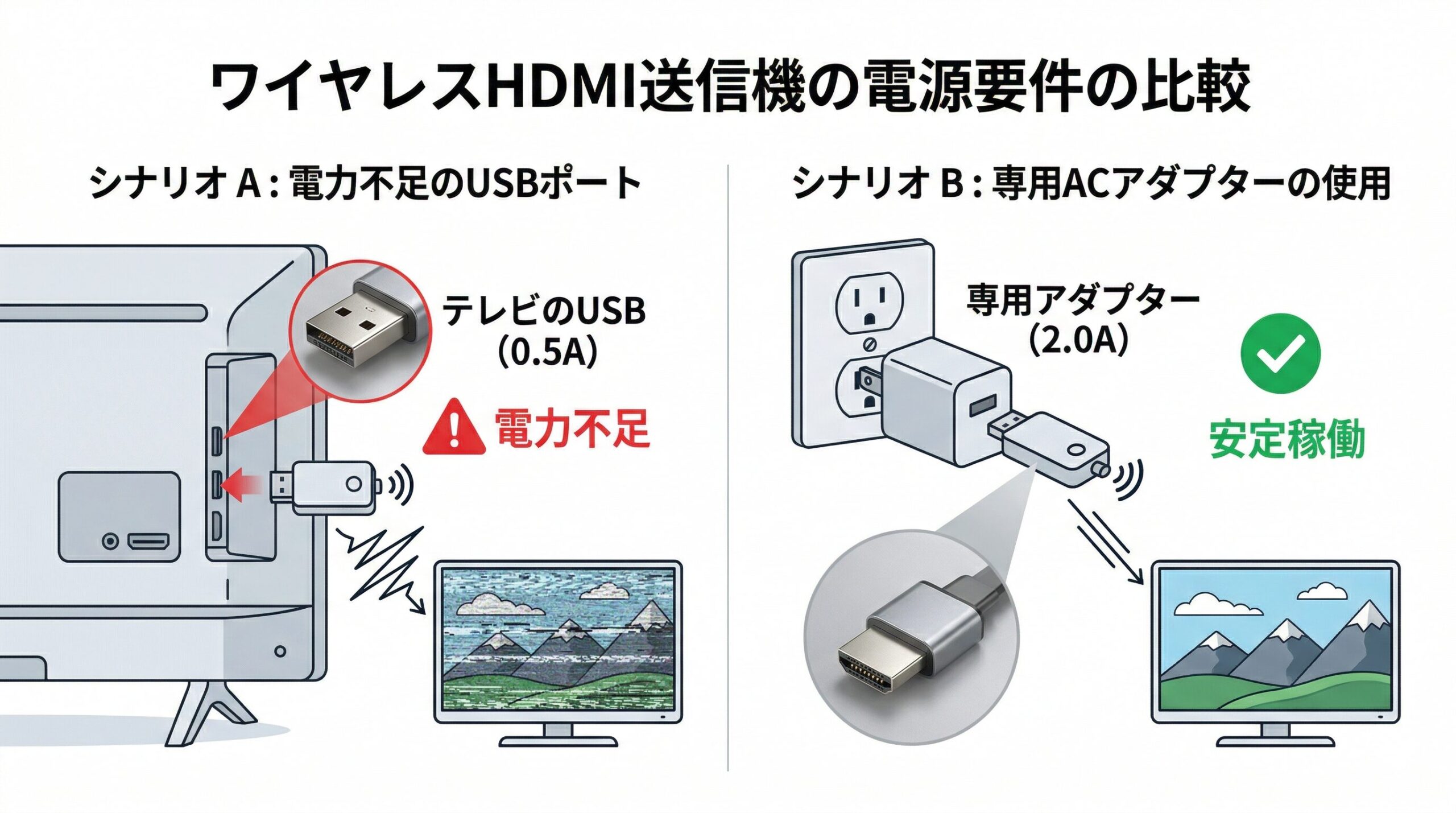 ワイヤレスHDMI送信機の電源要件の比較

シナリオ A：電力不足のUSBポート

テレビのUSB
（0.5A）

電力不足

シナリオ B：専用ACアダプターの使用

専用アダプター
（2.0A）

安定稼働